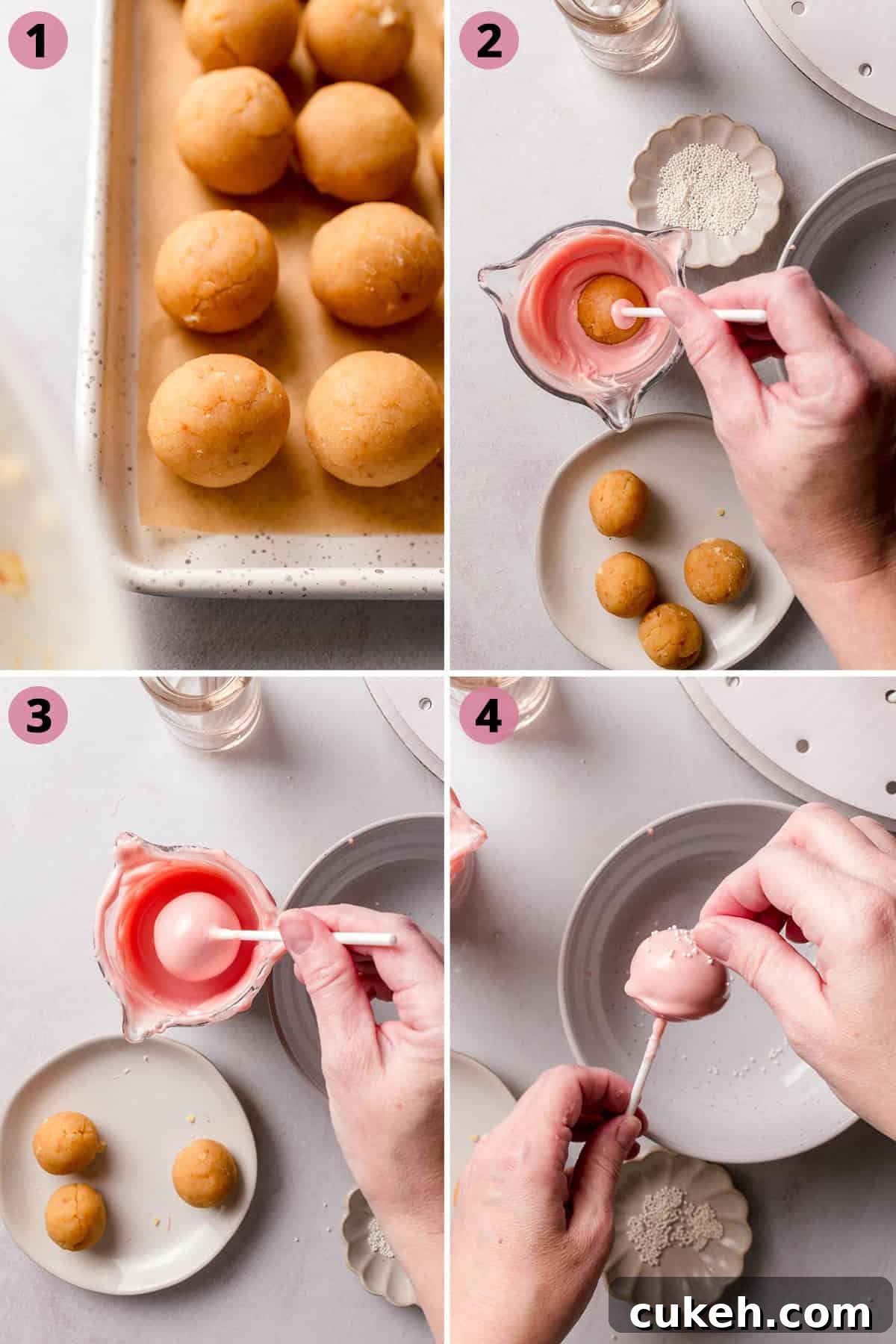 1
2
3
4
cukeh.com