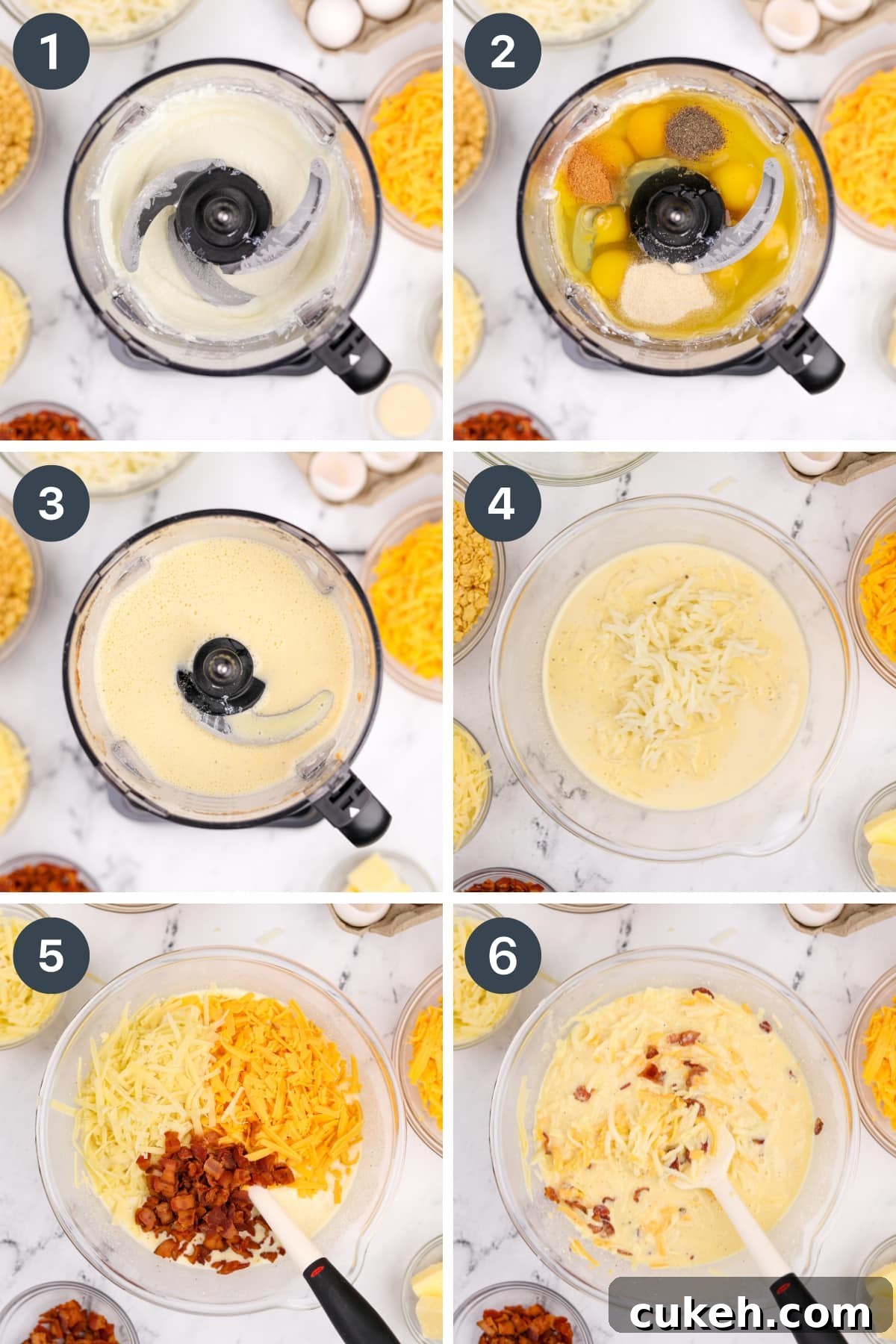 1

2

3

4

5

6

cukeh.com